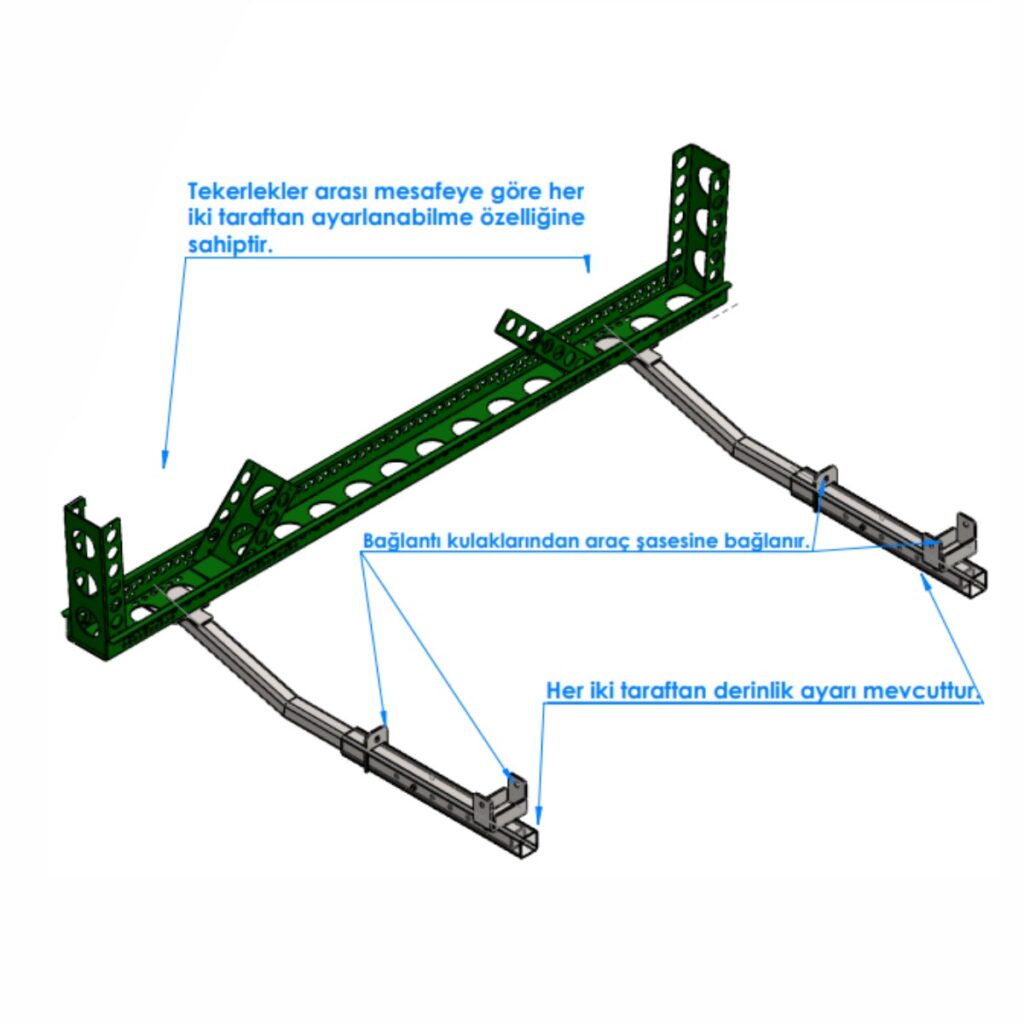 Tekerlekler arası mesafeye göre her iki taraftan ayarlanabilme özelliğine sahiptir.

Bağlantı kulaklarından araç şasesine bağlanır.

Her iki taraftan derinlik ayarı mevcuttur.