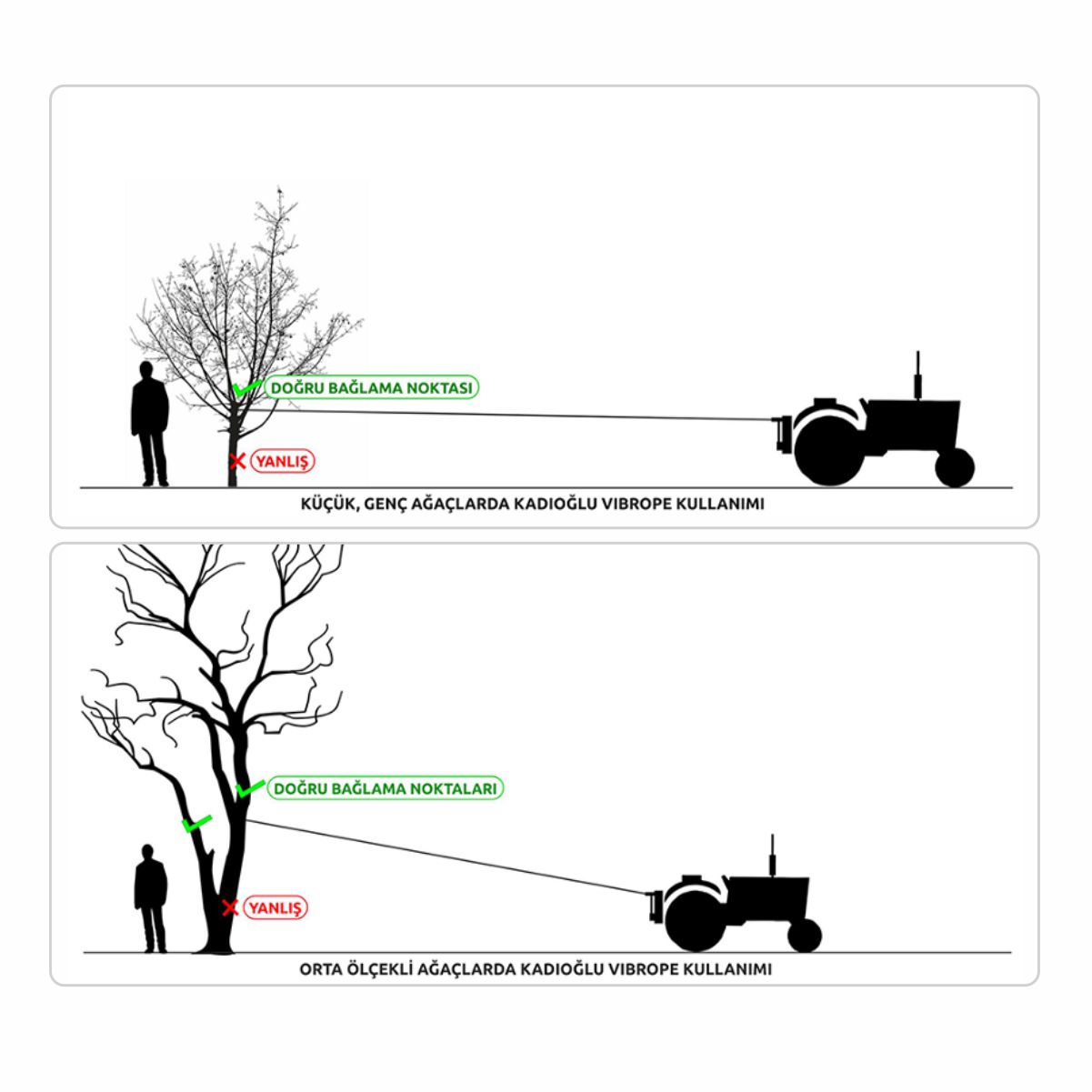 DOĞRU BAĞLAMA NOKTASI

YANLIŞ

KÜÇÜK, GENÇ AĞAÇLARDA KADIOĞLU VIBROPE KULLANIMI

DOĞRU BAĞLAMA NOKTALARI

YANLIŞ

ORTA ÖLÇEKLİ AĞAÇLARDA KADIOĞLU VIBROPE KULLANIMI